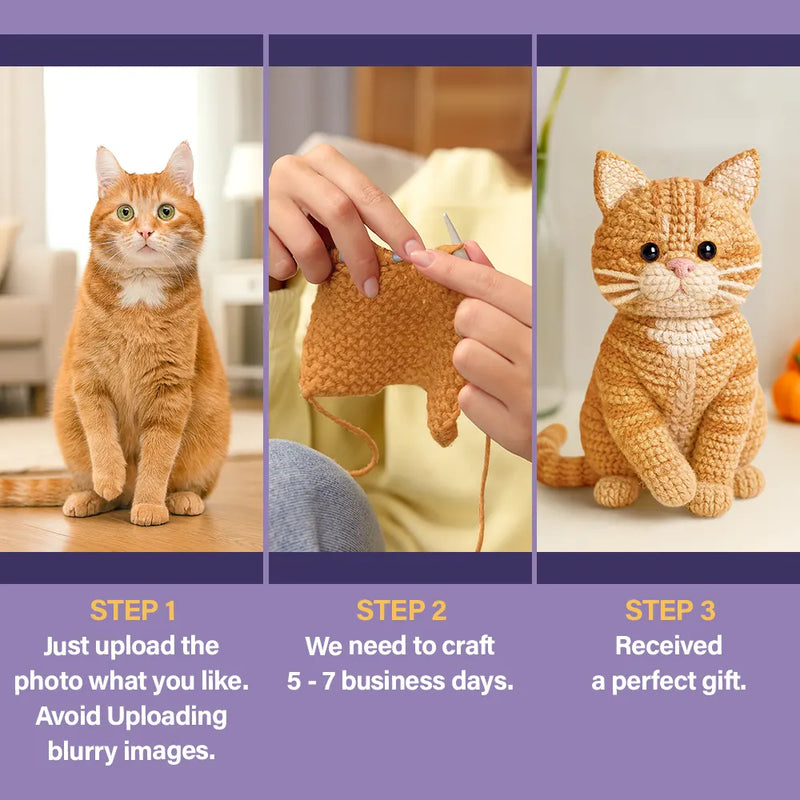 STEP 1
Just upload the photo what you like. Avoid Uploading blurry images.

STEP 2
We need to craft 5 - 7 business days.

STEP 3
Received a perfect gift.