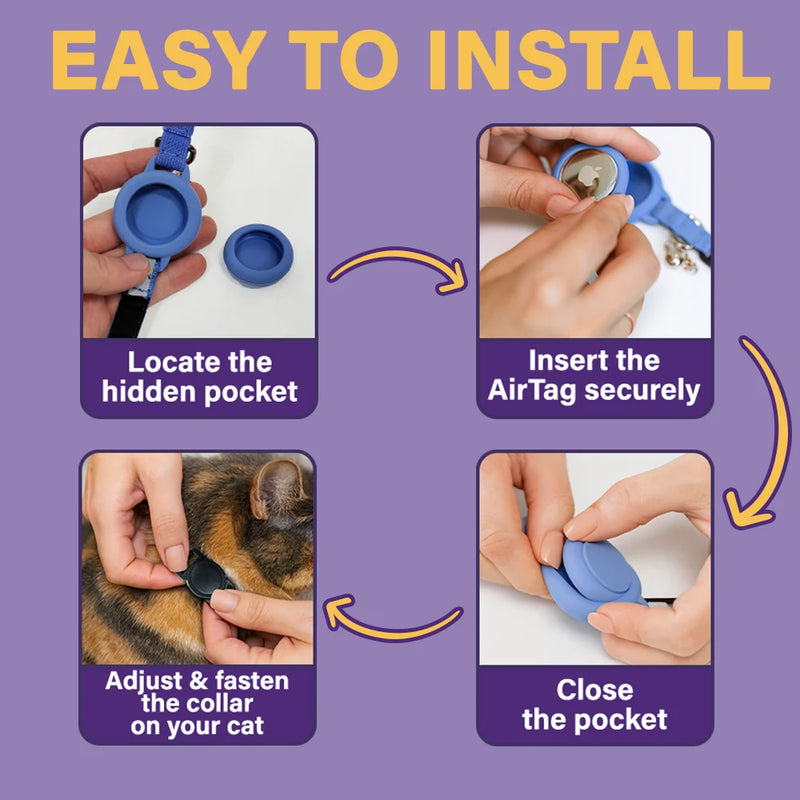 EASY TO INSTALL

Locate the hidden pocket

Insert the AirTag securely

Close the pocket

Adjust & fasten the collar on your cat